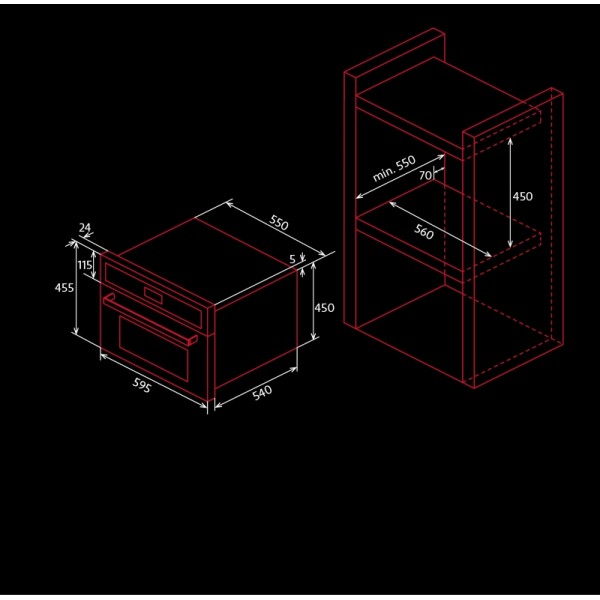 24
115
455
550
5
450
595
540
min. 550
70
450
560